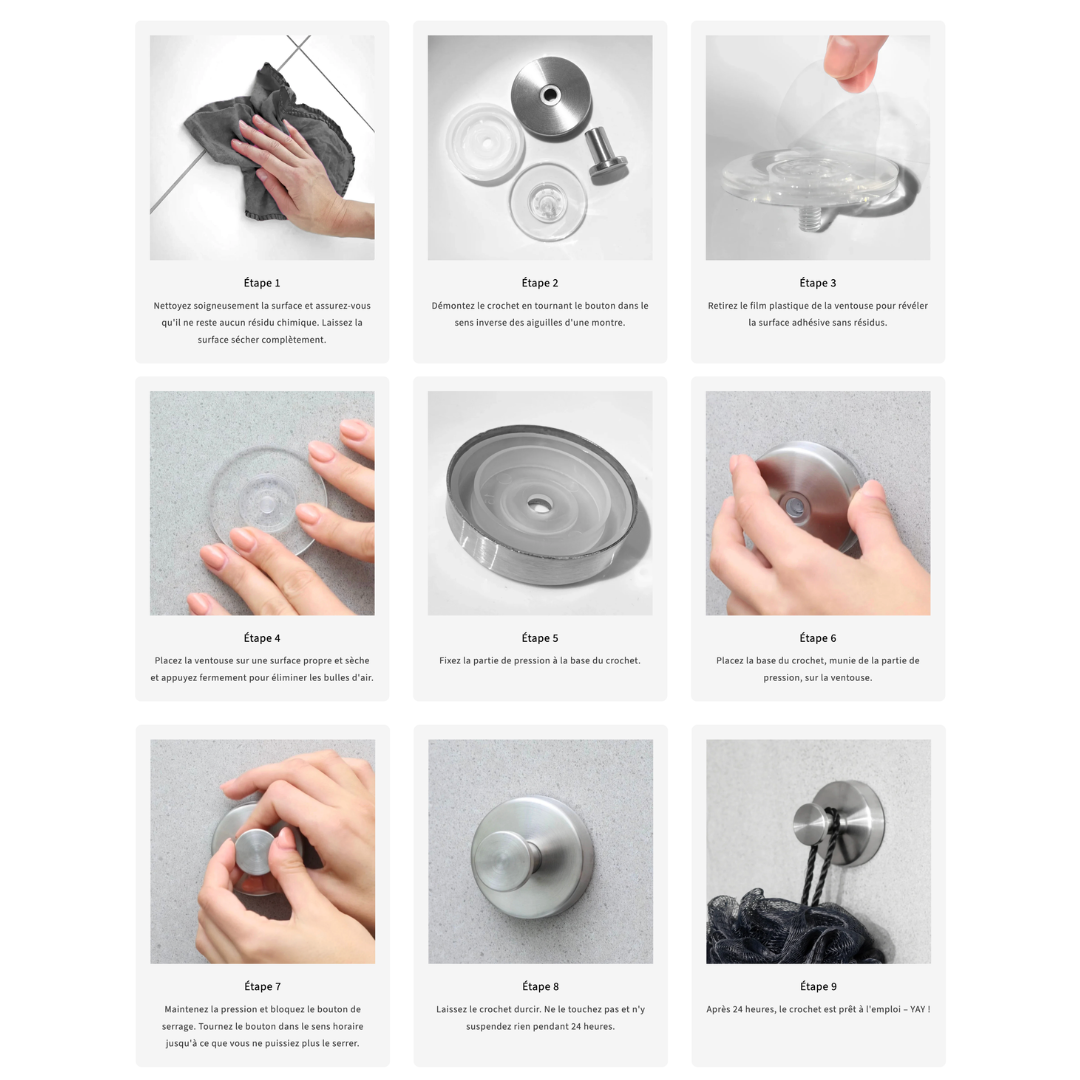 Étape 1

Nettoyez soigneusement la surface et assurez-vous qu'il ne reste aucun résidu chimique. Laissez la surface sécher complètement.

Étape 2

Démontez le crochet en tournant le bouton dans le sens inverse des aiguilles d'une montre.

Étape 3

Retirez le film plastique de la ventouse pour révéler la surface adhésive sans résidus.

Étape 4

Placez la ventouse sur une surface propre et sèche et appuyez fermement pour éliminer les bulles d'air.

Étape 5

Fixez la partie de pression à la base du crochet.

Étape 6

Placez la base du crochet, munie de la partie de pression, sur la ventouse.

Étape 7

Maintenez la pression et bloquez le bouton de serrage. Tournez le bouton dans le sens horaire jusqu'à ce que vous ne puissiez plus le serrer.

Étape 8

Laissez le crochet durcir. Ne le touchez pas et n'y suspendez rien pendant 24 heures.

Étape 9

Après 24 heures, le crochet est prêt à l'emploi – YAY !